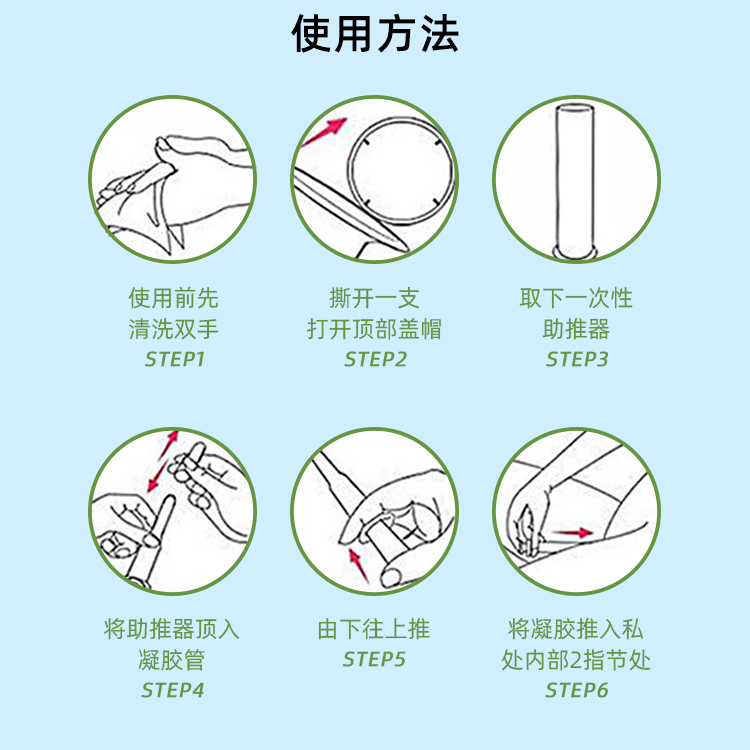 使用方法

使用前先
清洗双手
STEP1

撕开一支
打开顶部盖帽
STEP2

取下一次性
助推器
STEP3

将助推器顶入
凝胶管
STEP4

由下往上推
STEP5

将凝胶推入私
处内部2指节处
STEP6