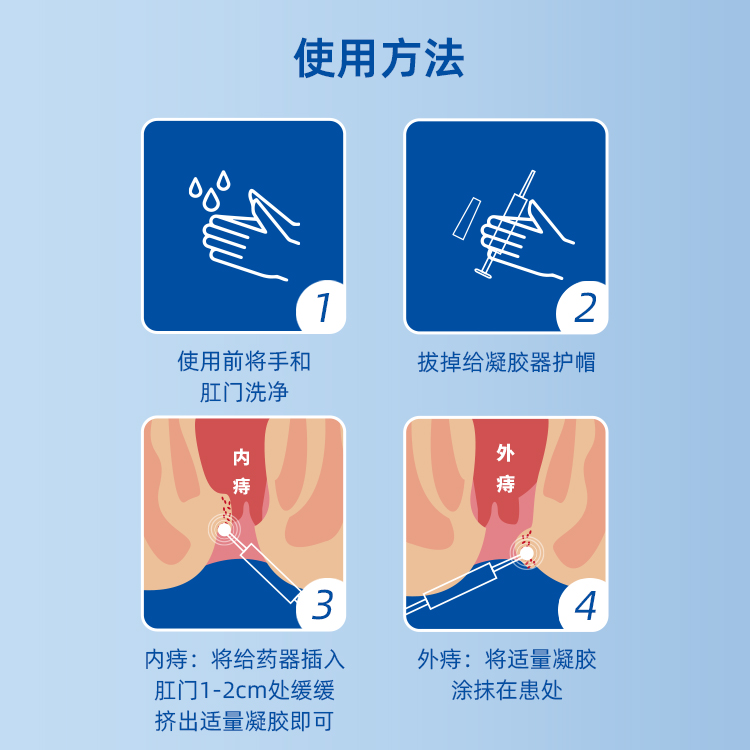 使用方法

1

使用前将手和肛门洗净

2

拔掉给凝胶器护帽

内痔

3

内痔：将给药器插入肛门1-2cm处缓缓挤出适量凝胶即可

外痔

4

外痔：将适量凝胶涂抹在患处